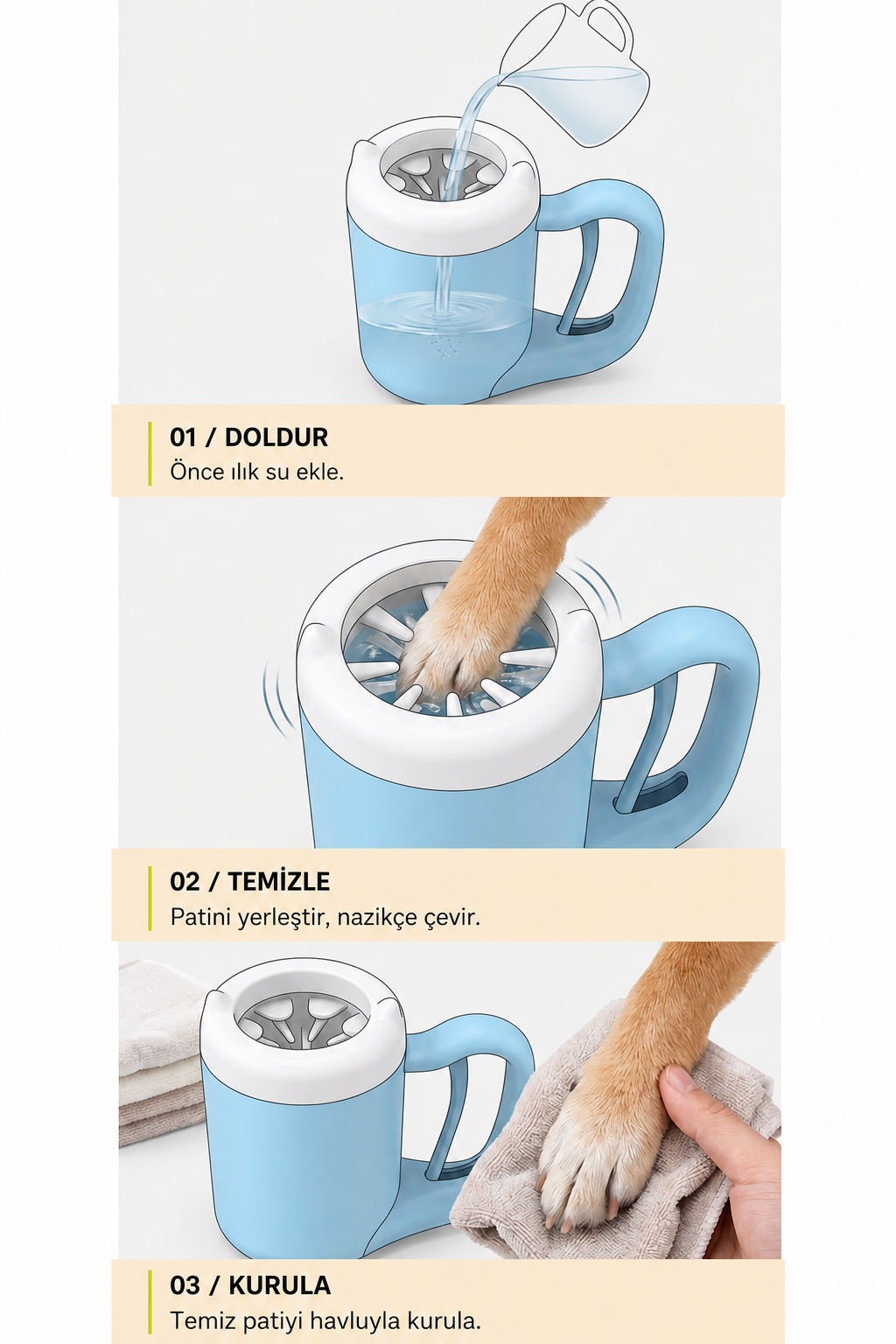 01 / DOLDUR
Önce ılık su ekle.

02 / TEMİZLE
Patini yerleştir, nazikçe çevir.

03 / KURULA
Temiz patiyi havluyla kurula.